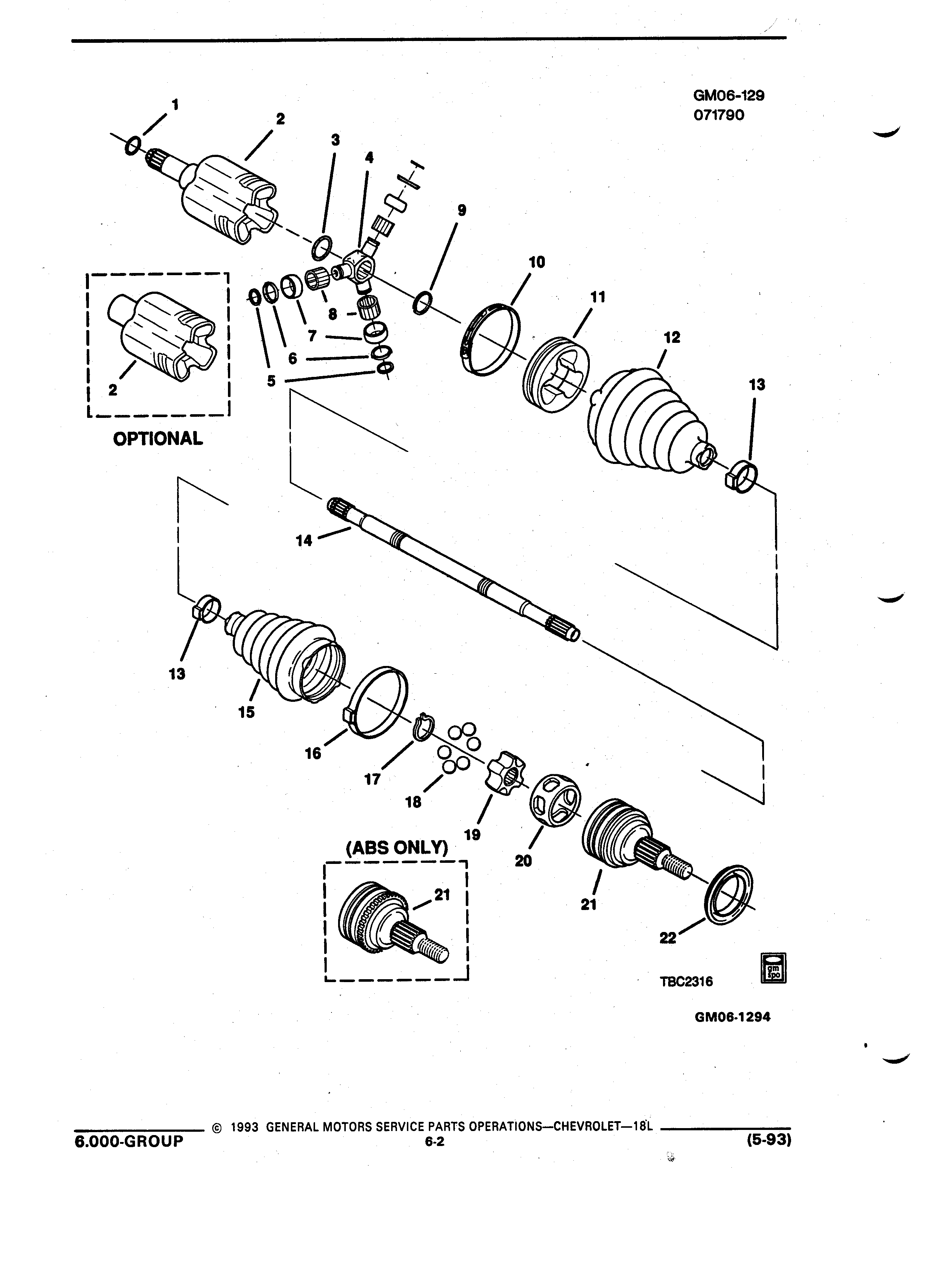 GM06-129
071790

1
2
3
4
9
10
11
12
13
8
7
6
5
2

OPTIONAL

14
13
15
16
17
18
19
20
21
22

(ABS ONLY)

21

TBC2316

gm
spo

GM06-1294

© 1993 GENERAL MOTORS SERVICE PARTS OPERATIONS—CHEVROLET—18L
6.000-GROUP
6-2
(5-93)